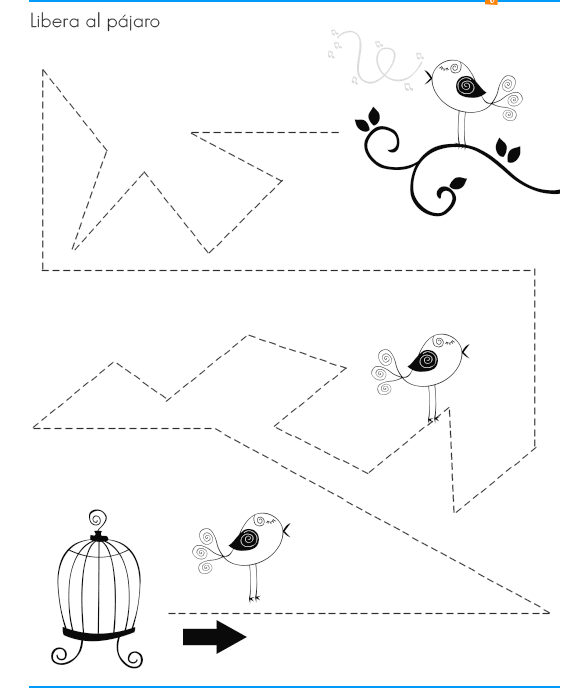 Libera al pájaro